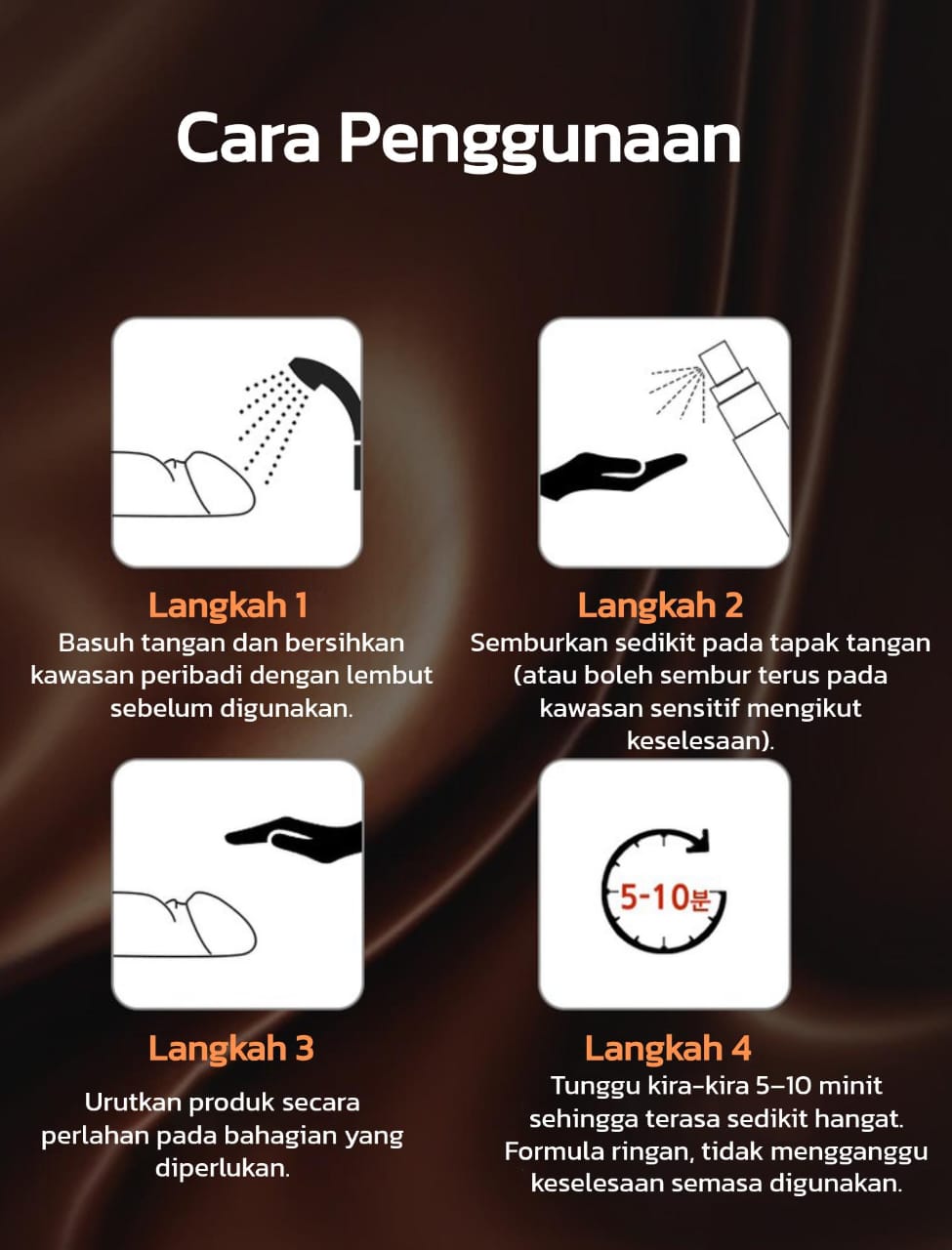 Cara Penggunaan

Langkah 1
Basuh tangan dan bersihkan kawasan peribadi dengan lembut sebelum digunakan.

Langkah 2
Semburkan sedikit pada tapak tangan (atau boleh sembur terus pada kawasan sensitif mengikut keselesaan).

Langkah 3
Urutkan produk secara perlahan pada bahagian yang diperlukan.

5-10분

Langkah 4
Tunggu kira-kira 5–10 minit sehingga terasa sedikit hangat. Formula ringan, tidak mengganggu keselesaan semasa digunakan.